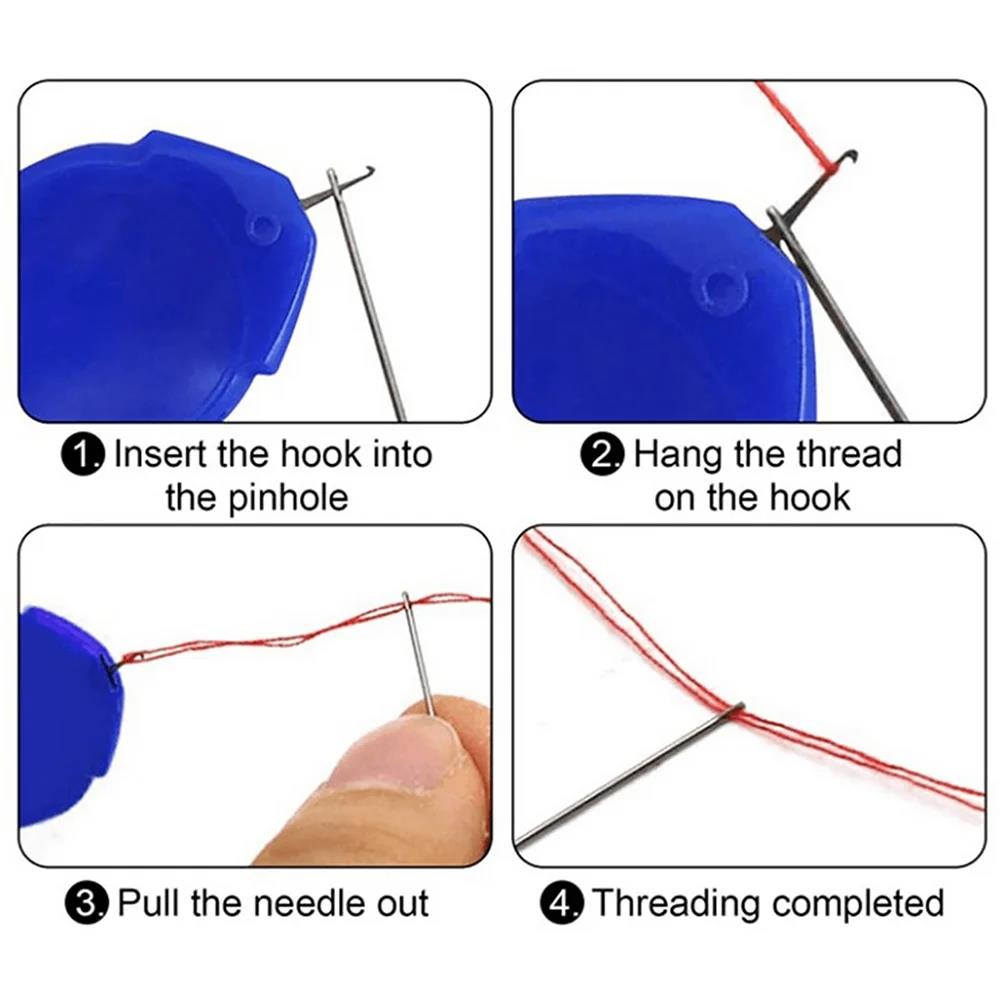 1. Insert the hook into the pinhole

2. Hang the thread on the hook

3. Pull the needle out

4. Threading completed